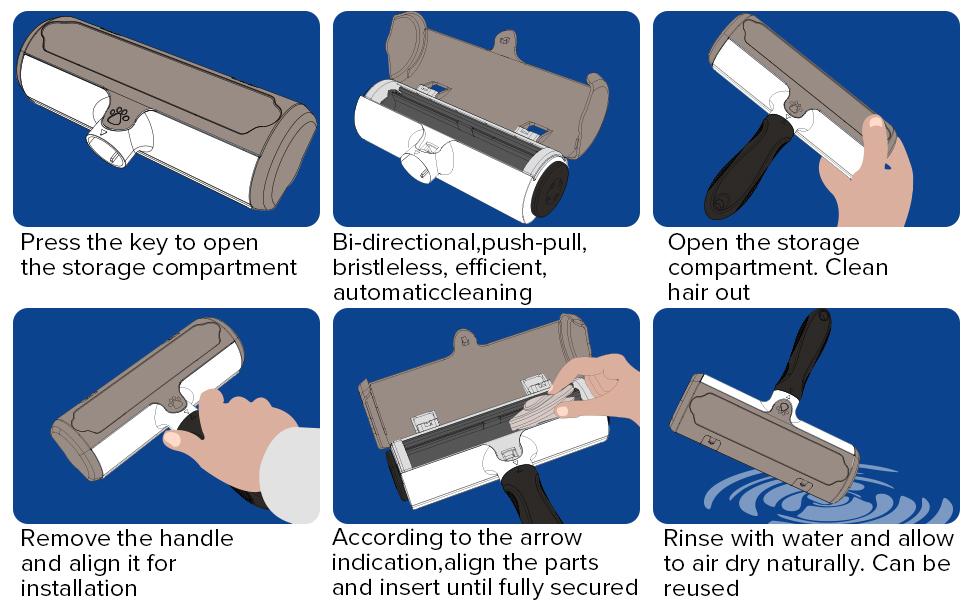 Press the key to open the storage compartment

Bi-directional,push-pull, bristleless, efficient, automaticcleaning

Open the storage compartment. Clean hair out

Remove the handle and align it for installation

According to the arrow indication,align the parts and insert until fully secured

Rinse with water and allow to air dry naturally. Can be reused