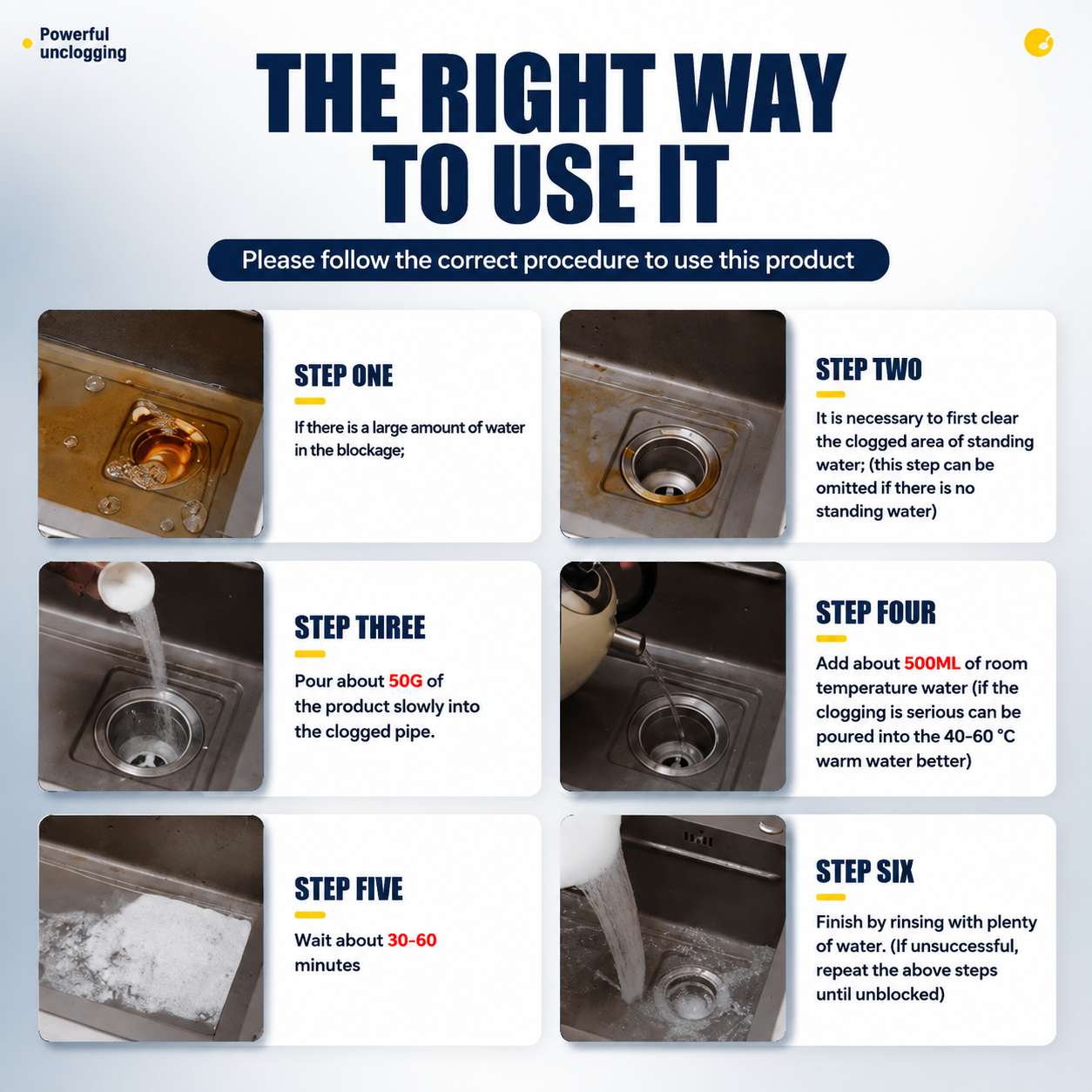 Powerful unclogging

THE RIGHT WAY TO USE IT

Please follow the correct procedure to use this product

STEP ONE

If there is a large amount of water in the blockage;

STEP TWO

It is necessary to first clear the clogged area of standing water; (this step can be omitted if there is no standing water)

STEP THREE

Pour about 50G of the product slowly into the clogged pipe.

STEP FOUR

Add about 500ML of room temperature water (if the clogging is serious can be poured into the 40-60 °C warm water better)

STEP FIVE

Wait about 30-60 minutes

STEP SIX

Finish by rinsing with plenty of water. (If unsuccessful, repeat the above steps until unblocked)