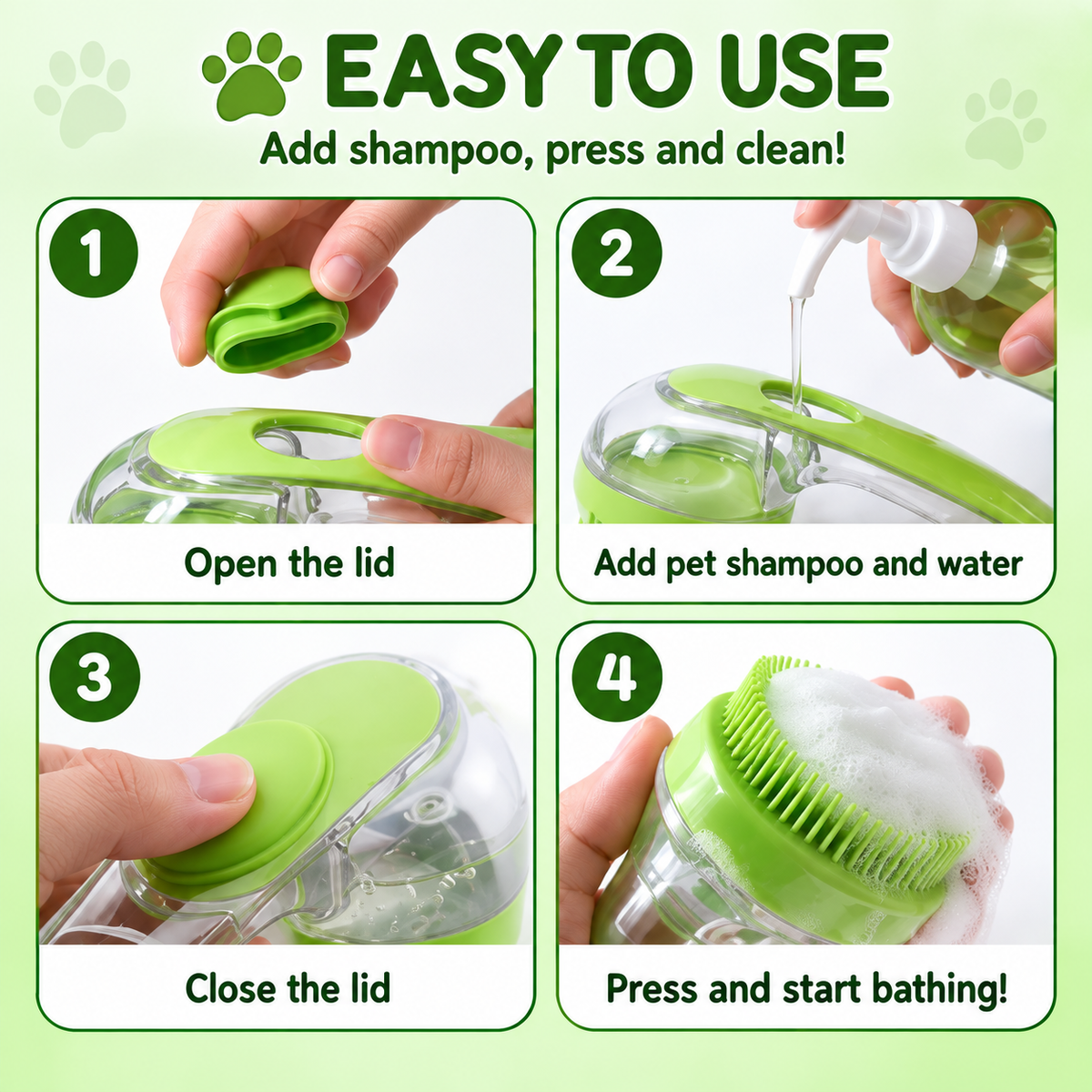 EASY TO USE

Add shampoo, press and clean!

1

Open the lid

2

Add pet shampoo and water

3

Close the lid

4

Press and start bathing!